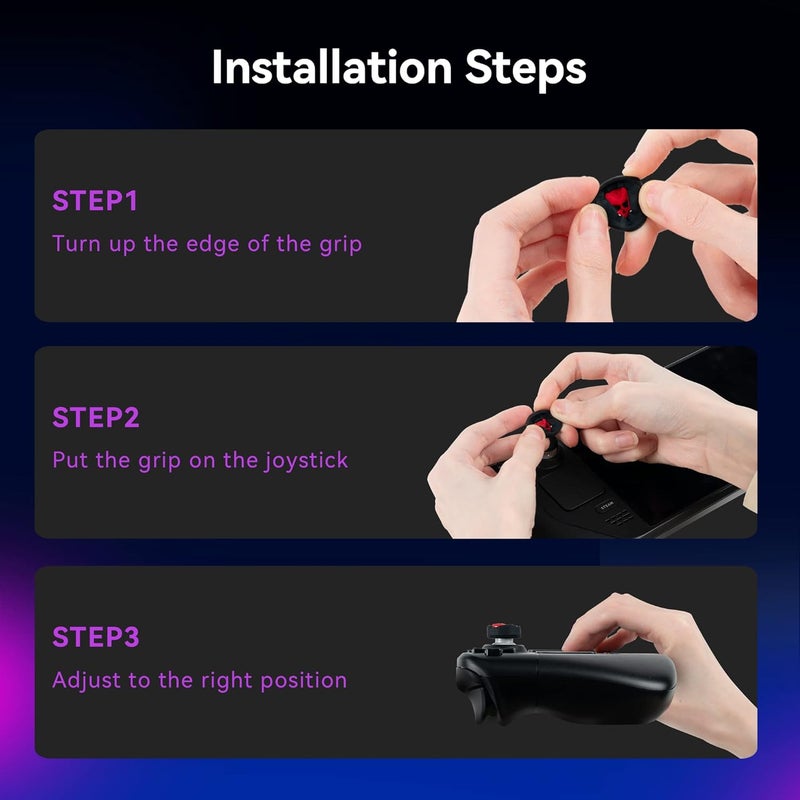 Installation Steps

STEP1
Turn up the edge of the grip

STEP2
Put the grip on the joystick

STEAM

STEP3
Adjust to the right position